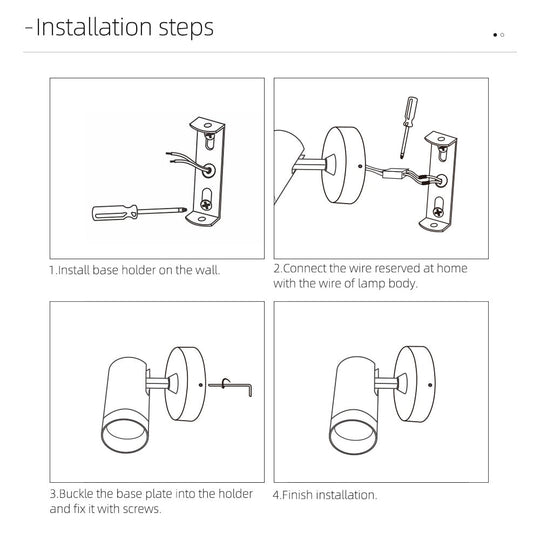 -Installation steps

1.Install base holder on the wall.

2.Connect the wire reserved at home with the wire of lamp body.

3.Buckle the base plate into the holder and fix it with screws.

4.Finish installation.